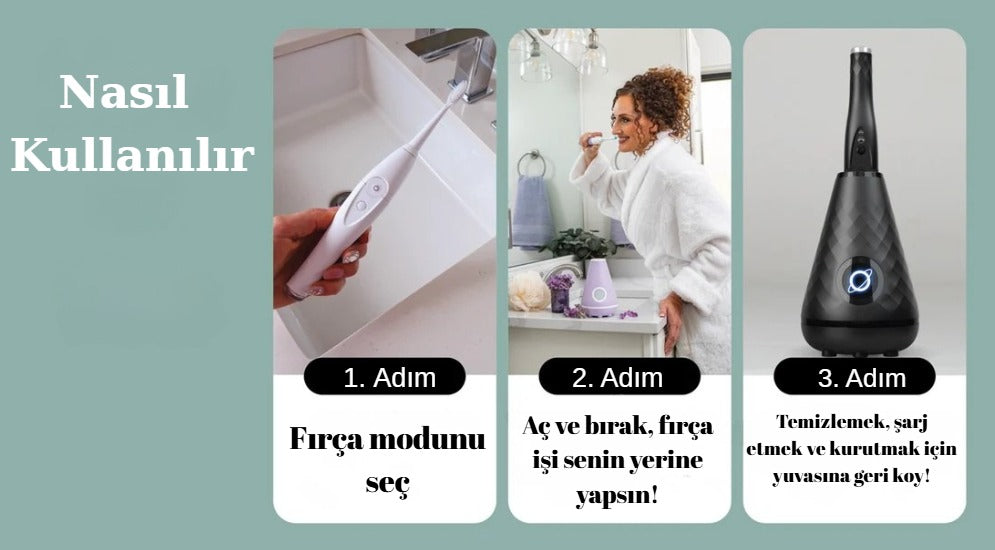 Nasıl Kullanılır

1. Adım

Fırça modunu seç

2. Adım

Aç ve bırak, fırça işi senin yerine yapsın!

3. Adım

Temizlemek, şarj etmek ve kurutmak için yuvasına geri koy!